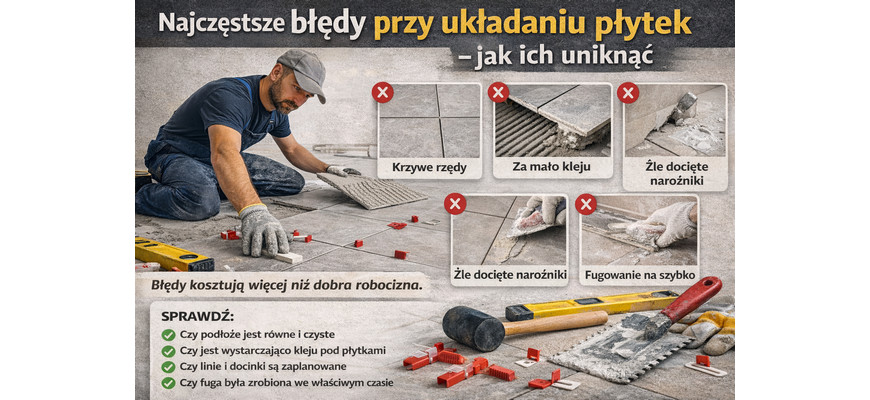 Najczęstsze błędy przy układaniu płytek – jak ich uniknąć

Krzywe rzędy

Za mało kleju

Źle docięte narożniki

Źle docięte narożniki

Fugowanie na szybko

Błędy kosztują więcej niż dobra robocizna.

SPRAWDŹ:
Czy podłoże jest równe i czyste
Czy jest wystarczająco kleju pod płytkami
Czy linie i docinki są zaplanowane
Czy fuga była zrobiona we właściwym czasie